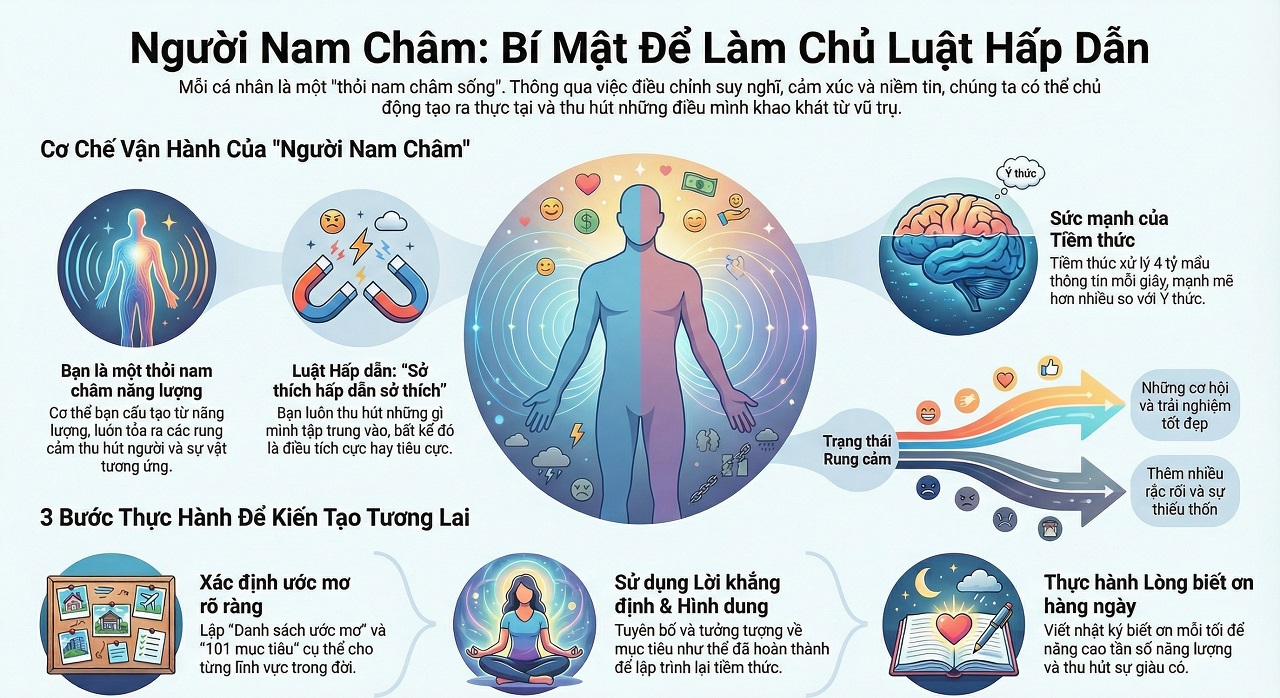 Người Nam Châm: Bí Mật Để Làm Chủ Luật Hấp Dẫn

Mỗi cá nhân là một "thỏi nam châm sống". Thông qua việc điều chỉnh suy nghĩ, cảm xúc và niềm tin, chúng ta có thể chủ động tạo ra thực tại và thu hút những điều mình khao khát từ vũ trụ.

Cơ Chế Vận Hành Của "Người Nam Châm"

Bạn là một thỏi nam châm năng lượng
Cơ thể bạn cấu tạo từ năng lượng, luôn tỏa ra các rung cảm thu hút người và sự vật tương ứng.

Luật Hấp dẫn: "Sở thích hấp dẫn sở thích"
Bạn luôn thu hút những gì mình tập trung vào, bất kể đó là điều tích cực hay tiêu cực.

Ý thức

Sức mạnh của Tiềm thức
Tiềm thức xử lý 4 tỷ mẩu thông tin mỗi giây, mạnh mẽ hơn nhiều so với Ý thức.

Trạng thái Rung cảm

Những cơ hội và trải nghiệm tốt đẹp

Thêm nhiều rắc rối và sự thiếu thốn

3 Bước Thực Hành Để Kiến Tạo Tương Lai

Xác định ước mơ rõ ràng
Lập "Danh sách ước mơ" và "101 mục tiêu" cụ thể cho từng lĩnh vực trong đời.

Sử dụng Lời khẳng định & Hình dung
Tuyên bố và tưởng tượng về mục tiêu như thể đã hoàn thành để lập trình lại tiềm thức.

Thực hành Lòng biết ơn hàng ngày
Viết nhật ký biết ơn mỗi tối để nâng cao tần số năng lượng và thu hút sự giàu có.