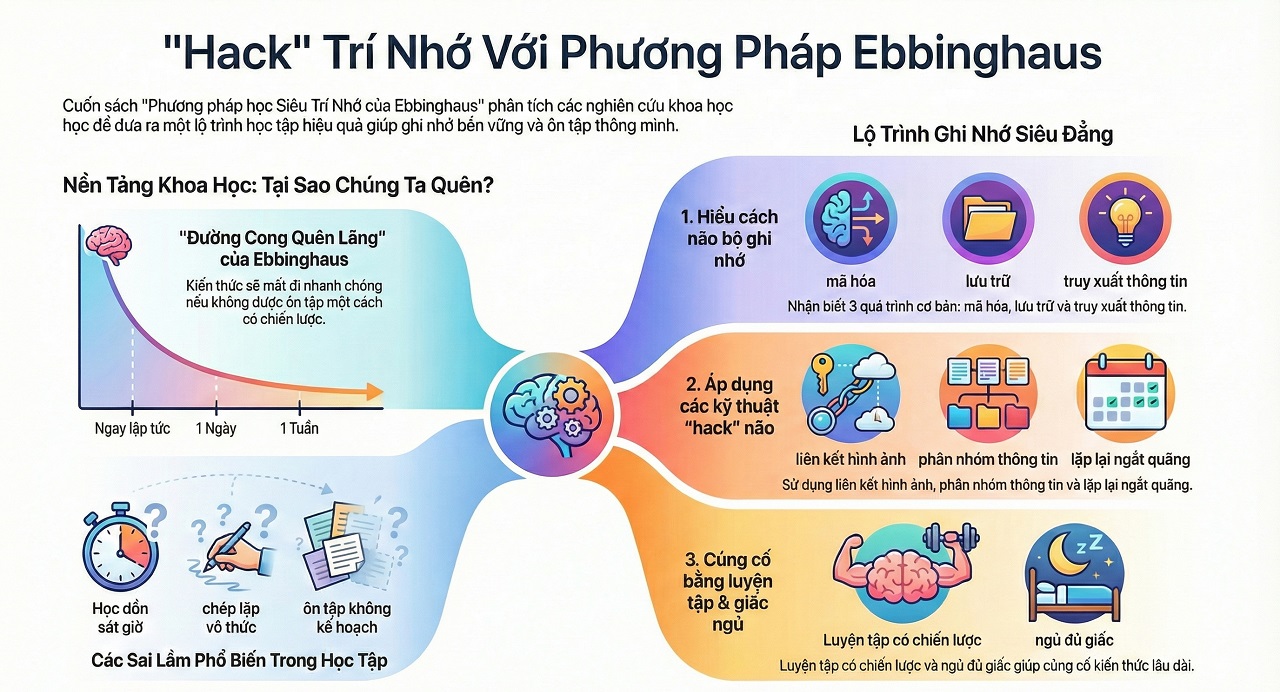 "Hack" Trí Nhớ Với Phương Pháp Ebbinghaus

Cuốn sách "Phương pháp học Siêu Trí Nhớ của Ebbinghaus" phân tích các nghiên cứu khoa học học để đưa ra một lộ trình học tập hiệu quả giúp ghi nhớ bền vững và ôn tập thông minh.

Nền Tảng Khoa Học: Tại Sao Chúng Ta Quên?

"Đường Cong Quên Lãng" của Ebbinghaus

Kiến thức sẽ mất đi nhanh chóng nếu không được ôn tập một cách có chiến lược.

Ngay lập tức
1 Ngày
1 Tuần

Học dồn sát giờ
chép lặp vô thức
ôn tập không kế hoạch

Các Sai Lầm Phổ Biến Trong Học Tập

Lộ Trình Ghi Nhớ Siêu Đẳng

1. Hiểu cách não bộ ghi nhớ

mã hóa
lưu trữ
truy xuất thông tin

Nhận biết 3 quá trình cơ bản: mã hóa, lưu trữ và truy xuất thông tin.

2. Áp dụng các kỹ thuật "hack" não

liên kết hình ảnh
phân nhóm thông tin
lặp lại ngắt quãng

Sử dụng liên kết hình ảnh, phân nhóm thông tin và lặp lại ngắt quãng.

3. Củng cố bằng luyện tập & giấc ngủ

Luyện tập có chiến lược
ngủ đủ giấc

Luyện tập có chiến lược và ngủ đủ giấc giúp củng cố kiến thức lâu dài.