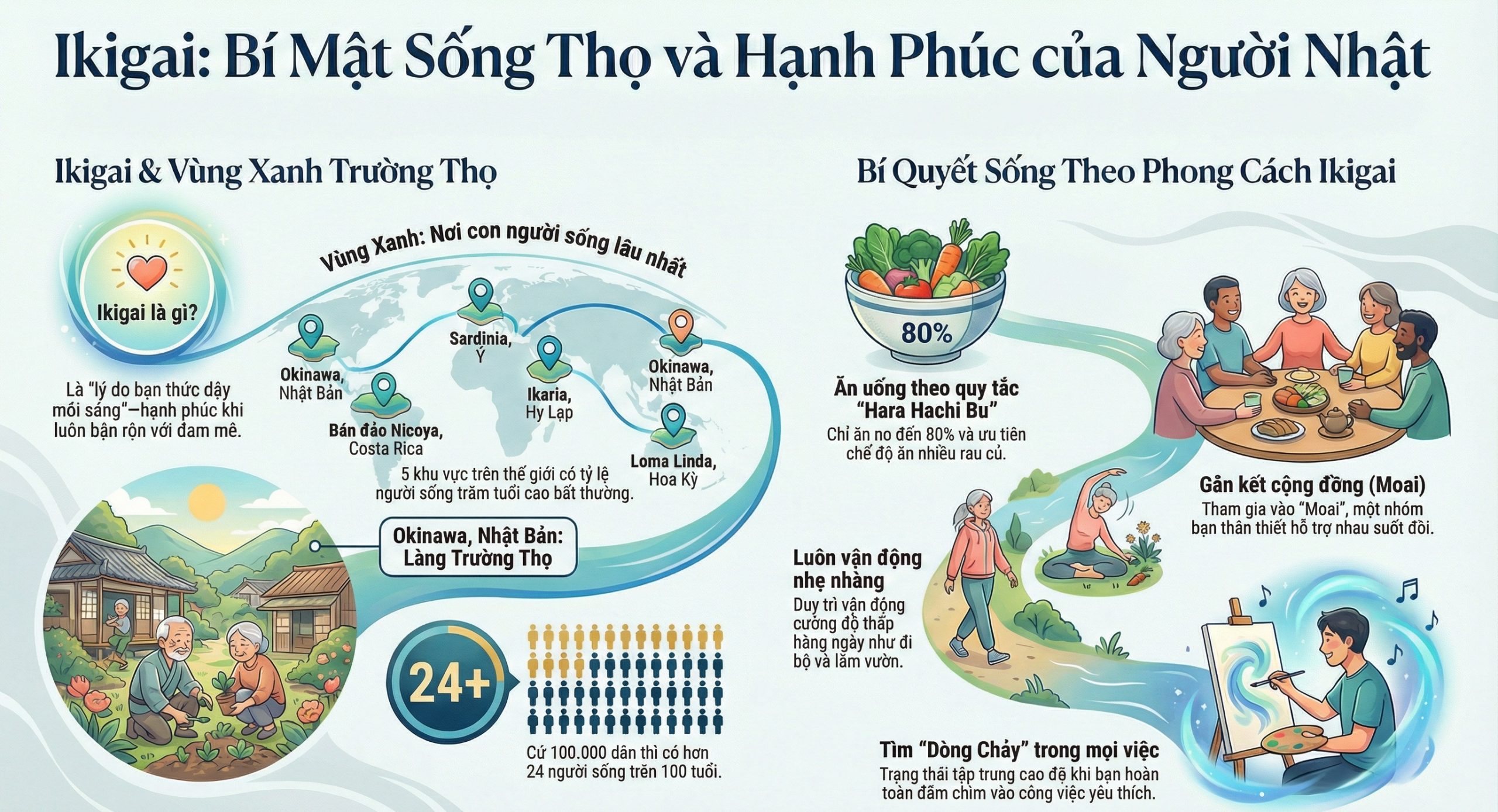 Ikigai: Bí Mật Sống Thọ và Hạnh Phúc của Người Nhật

Ikigai & Vùng Xanh Trường Thọ

Ikigai là gì?

Là "lý do bạn thức dậy mỗi sáng"—hạnh phúc khi luôn bận rộn với đam mê.

Vùng Xanh: Nơi con người sống lâu nhất

Okinawa, Nhật Bản

Bán đảo Nicoya, Costa Rica

Sardinia, Ý

Ikaria, Hy Lạp

Okinawa, Nhật Bản

Loma Linda, Hoa Kỳ

5 khu vực trên thế giới có tỷ lệ người sống trăm tuổi cao bất thường.

Okinawa, Nhật Bản: Làng Trường Thọ

24+

Cứ 100.000 dân thì có hơn 24 người sống trên 100 tuổi.

Bí Quyết Sống Theo Phong Cách Ikigai

80%

Ăn uống theo quy tắc "Hara Hachi Bu"
Chỉ ăn no đến 80% và ưu tiên chế độ ăn nhiều rau củ.

Gắn kết cộng đồng (Moai)
Tham gia vào "Moai", một nhóm bạn thân thiết hỗ trợ nhau suốt đời.

Luôn vận động nhẹ nhàng
Duy trì vận động cường độ thấp hàng ngày như đi bộ và làm vườn.

Tìm "Dòng Chảy" trong mọi việc
Trạng thái tập trung cao độ khi bạn hoàn toàn đắm chìm vào công việc yêu thích.