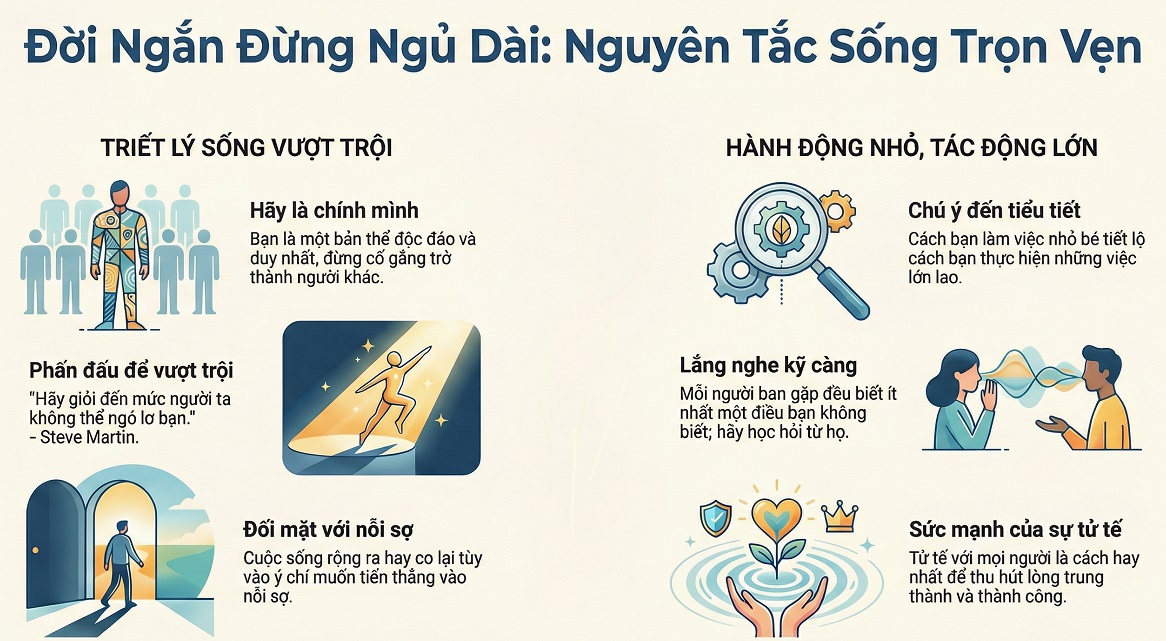 Đời Ngắn Đừng Ngủ Dài: Nguyên Tắc Sống Trọn Vẹn

TRIẾT LÝ SỐNG VƯỢT TRỘI

Hãy là chính mình
Bạn là một bản thể độc đáo và duy nhất, đừng cố gắng trở thành người khác.

Phấn đấu để vượt trội
"Hãy giỏi đến mức người ta không thể ngó lơ bạn." - Steve Martin.

Đối mặt với nỗi sợ
Cuộc sống rộng ra hay co lại tùy vào ý chí muốn tiến thẳng vào nỗi sợ.

HÀNH ĐỘNG NHỎ, TÁC ĐỘNG LỚN

Chú ý đến tiểu tiết
Cách bạn làm việc nhỏ bé tiết lộ cách bạn thực hiện những việc lớn lao.

Lắng nghe kỹ càng
Mỗi người ban gặp đều biết ít nhất một điều bạn không biết; hãy học hỏi từ họ.

Sức mạnh của sự tử tế
Tử tế với mọi người là cách hay nhất để thu hút lòng trung thành và thành công.