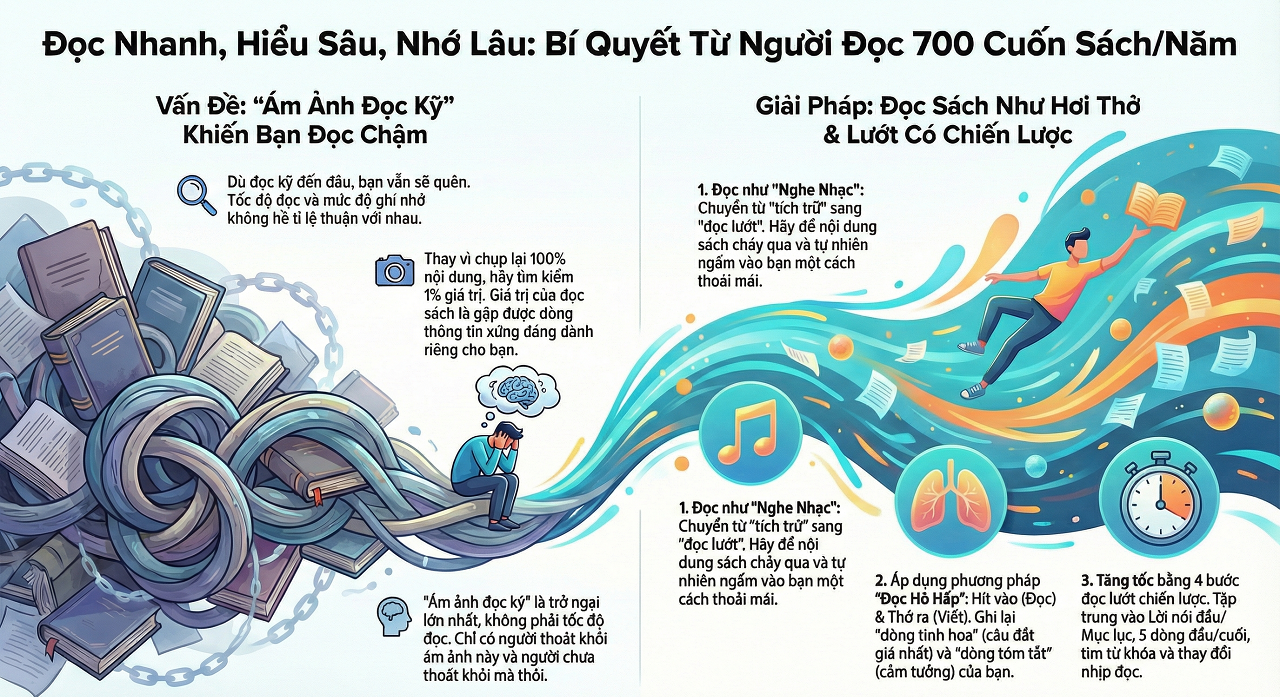 Đọc Nhanh, Hiểu Sâu, Nhớ Lâu: Bí Quyết Từ Người Đọc 700 Cuốn Sách/Năm

Vấn Đề: "Ám Ảnh Đọc Kỹ" Khiến Bạn Đọc Chậm

Dù đọc kỹ đến đâu, bạn vẫn sẽ quên. Tốc độ đọc và mức độ ghi nhớ không hề tỉ lệ thuận với nhau.

Thay vì chụp lại 100% nội dung, hãy tìm kiếm 1% giá trị. Giá trị của đọc sách là gặp được dòng thông tin xứng đáng dành riêng cho bạn.

"Ám ảnh đọc kỹ" là trở ngại lớn nhất, không phải tốc độ đọc. Chỉ có người thoát khỏi ám ảnh này và người chưa thoát khỏi mà thôi.

Giải Pháp: Đọc Sách Như Hơi Thở & Lướt Có Chiến Lược

1. Đọc như "Nghe Nhạc": Chuyển từ "tích trữ" sang "đọc lướt". Hãy để nội dung sách chảy qua và tự nhiên ngấm vào bạn một cách thoải mái.

1. Đọc như "Nghe Nhạc": Chuyển từ "tích trữ" sang "đọc lướt". Hãy để nội dung sách chảy qua và tự nhiên ngấm vào bạn một cách thoải mái.

2. Áp dụng phương pháp "Đọc Hô Hấp": Hít vào (Đọc) & Thở ra (Viết). Ghi lại "dòng tinh hoa" (câu đắt giá nhất) và "dòng tóm tắt" (cảm tưởng) của bạn.

3. Tăng tốc bằng 4 bước đọc lướt chiến lược. Tập trung vào Lời nói đầu/ Mục lục, 5 dòng đầu/cuối, tìm từ khóa và thay đổi nhịp đọc.