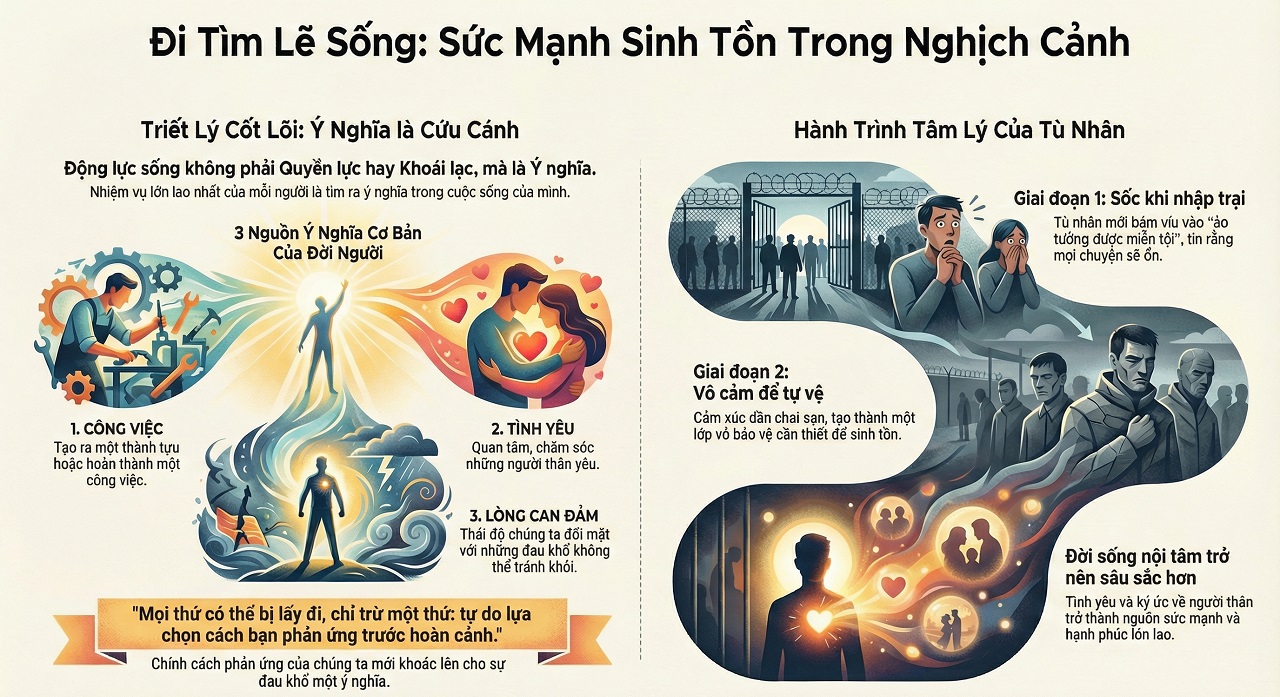 Đi Tìm Lẽ Sống: Sức Mạnh Sinh Tồn Trong Nghịch Cảnh

Triết Lý Cốt Lõi: Ý Nghĩa là Cứu Cánh

Động lực sống không phải Quyền lực hay Khoái lạc, mà là Ý nghĩa.

Nhiệm vụ lớn lao nhất của mỗi người là tìm ra ý nghĩa trong cuộc sống của mình.

3 Nguồn Ý Nghĩa Cơ Bản Của Đời Người

1. CÔNG VIỆC
Tạo ra một thành tựu hoặc hoàn thành một công việc.

2. TÌNH YÊU
Quan tâm, chăm sóc những người thân yêu.

3. LÒNG CAN ĐẢM
Thái độ chúng ta đối mặt với những đau khổ không thể tránh khỏi.

"Mọi thứ có thể bị lấy đi, chỉ trừ một thứ: tự do lựa chọn cách bạn phản ứng trước hoàn cảnh."

Chính cách phản ứng của chúng ta mới khoác lên cho sự đau khổ một ý nghĩa.

Hành Trình Tâm Lý Của Tù Nhân

Giai đoạn 1: Sốc khi nhập trại
Tù nhân mới bám víu vào "ảo tưởng được miễn tội", tin rằng mọi chuyện sẽ ổn.

Giai đoạn 2:
Vô cảm để tự vệ
Cảm xúc dần chai sạn, tạo thành một lớp vỏ bảo vệ cần thiết để sinh tồn.

Đời sống nội tâm trở nên sâu sắc hơn
Tình yêu và ký ức về người thân trở thành nguồn sức mạnh và hạnh phúc lớn lao.