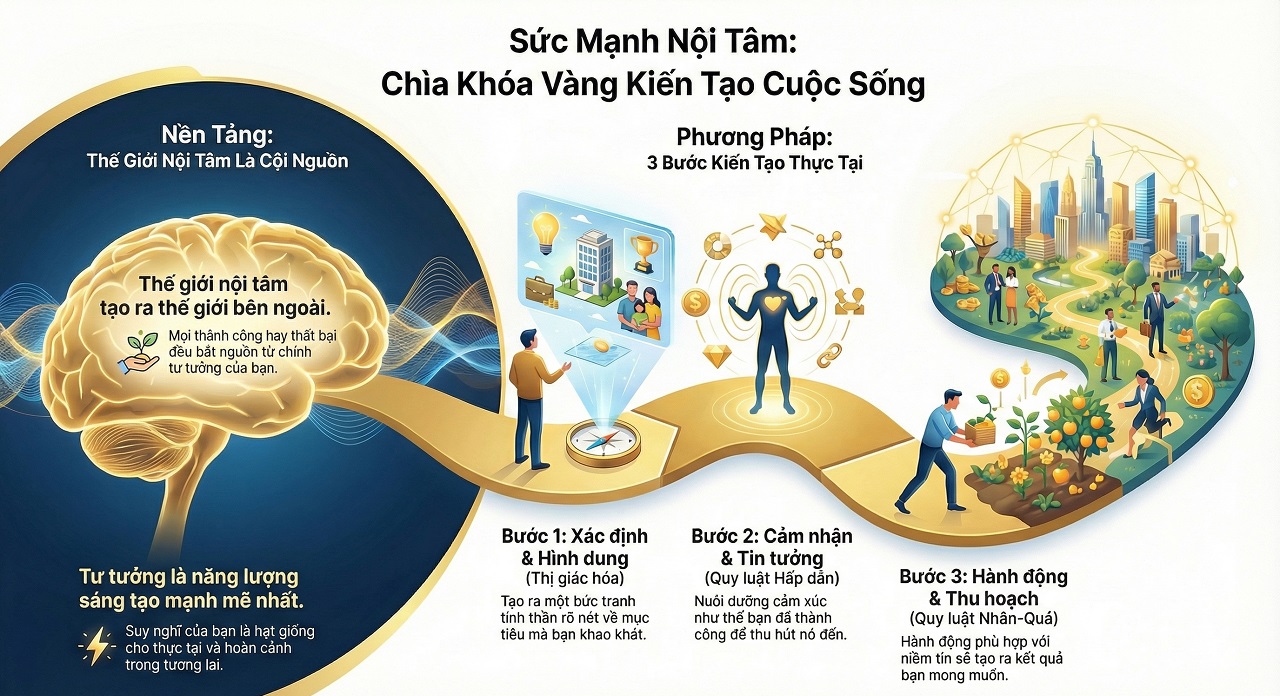 Sức Mạnh Nội Tâm:
Chìa Khóa Vàng Kiến Tạo Cuộc Sống

Nền Tảng:
Thế Giới Nội Tâm Là Cội Nguồn

Thế giới nội tâm tạo ra thế giới bên ngoài.

Mọi thành công hay thất bại đều bắt nguồn từ chính tư tưởng của bạn.

Tư tưởng là năng lượng sáng tạo mạnh mẽ nhất.

Suy nghĩ của bạn là hạt giống cho thực tại và hoàn cảnh trong tương lai.

Phương Pháp:
3 Bước Kiến Tạo Thực Tại

Bước 1: Xác định & Hình dung
(Thị giác hóa)
Tạo ra một bức tranh tinh thần rõ nét về mục tiêu mà bạn khao khát.

Bước 2: Cảm nhận & Tin tưởng
(Quy luật Hấp dẫn)
Nuôi dưỡng cảm xúc như thể bạn đã thành công để thu hút nó đến.

Bước 3: Hành động & Thu hoạch
(Quy luật Nhân-Quả)
Hành động phù hợp với niềm tin sẽ tạo ra kết quả bạn mong muốn.